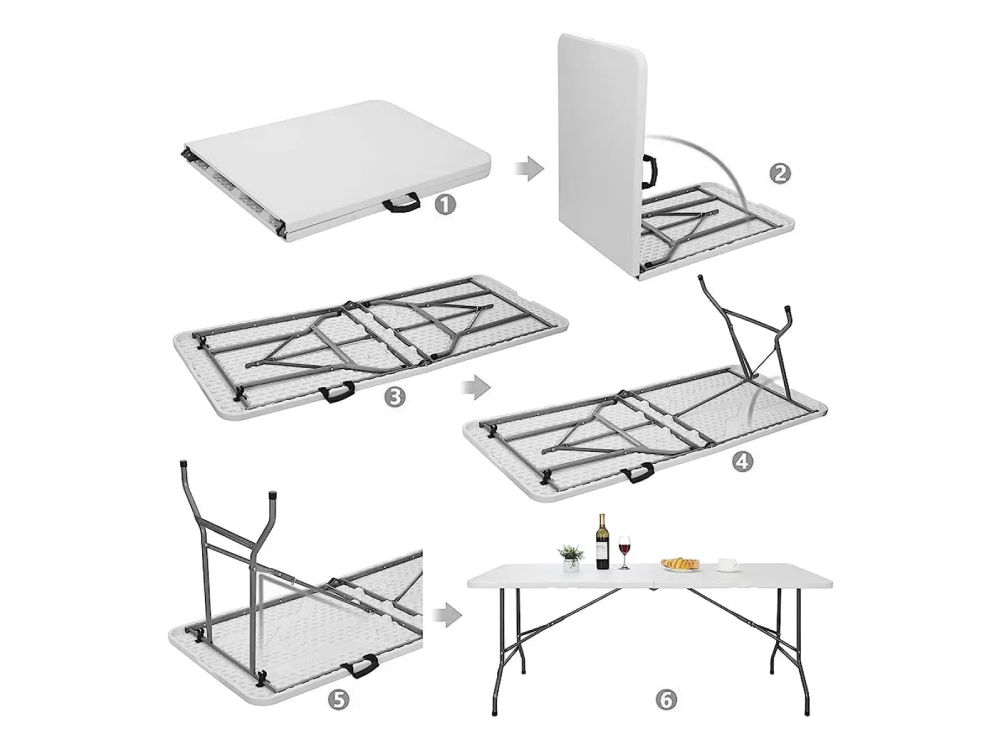 1
2
3
4
5
6